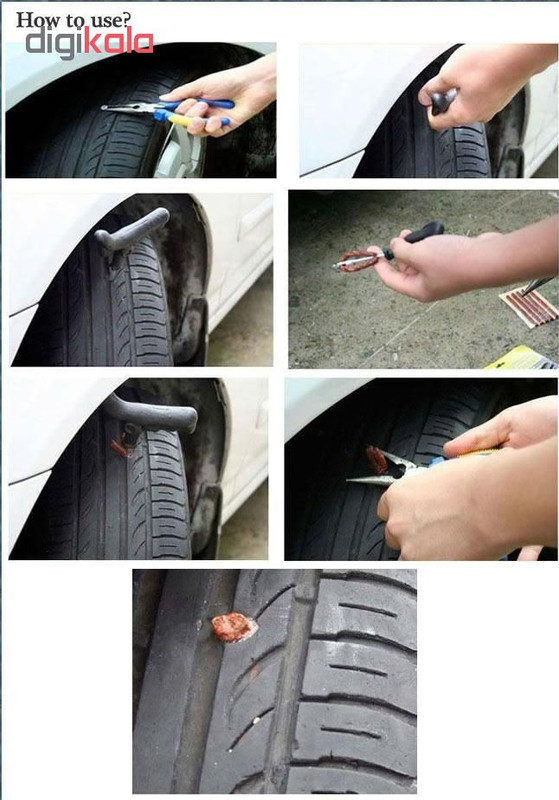 How to use?
digikala