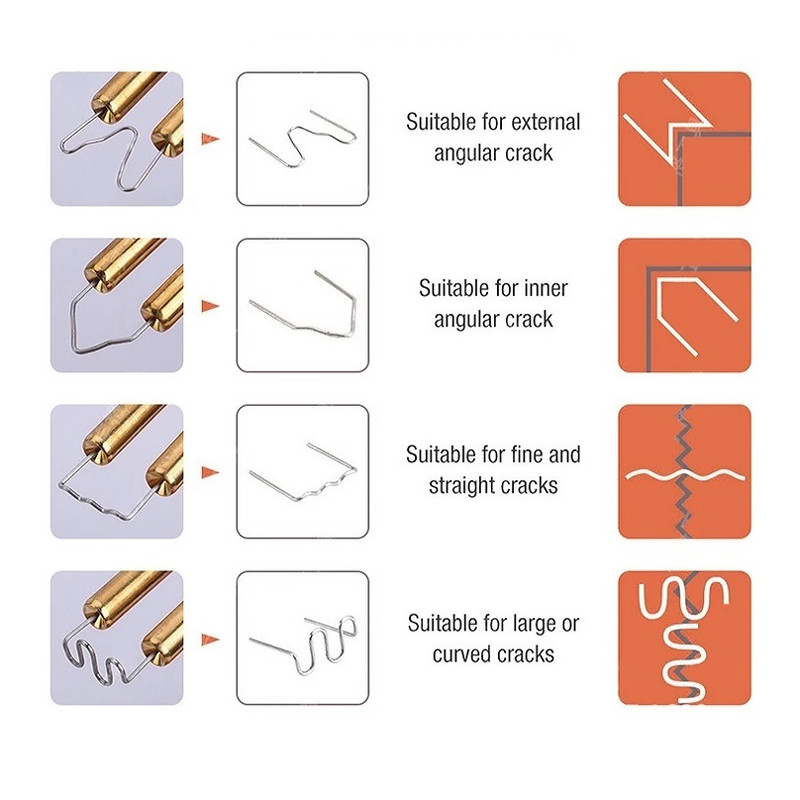 Suitable for external angular crack

Suitable for inner angular crack

Suitable for fine and straight cracks

Suitable for large or curved cracks